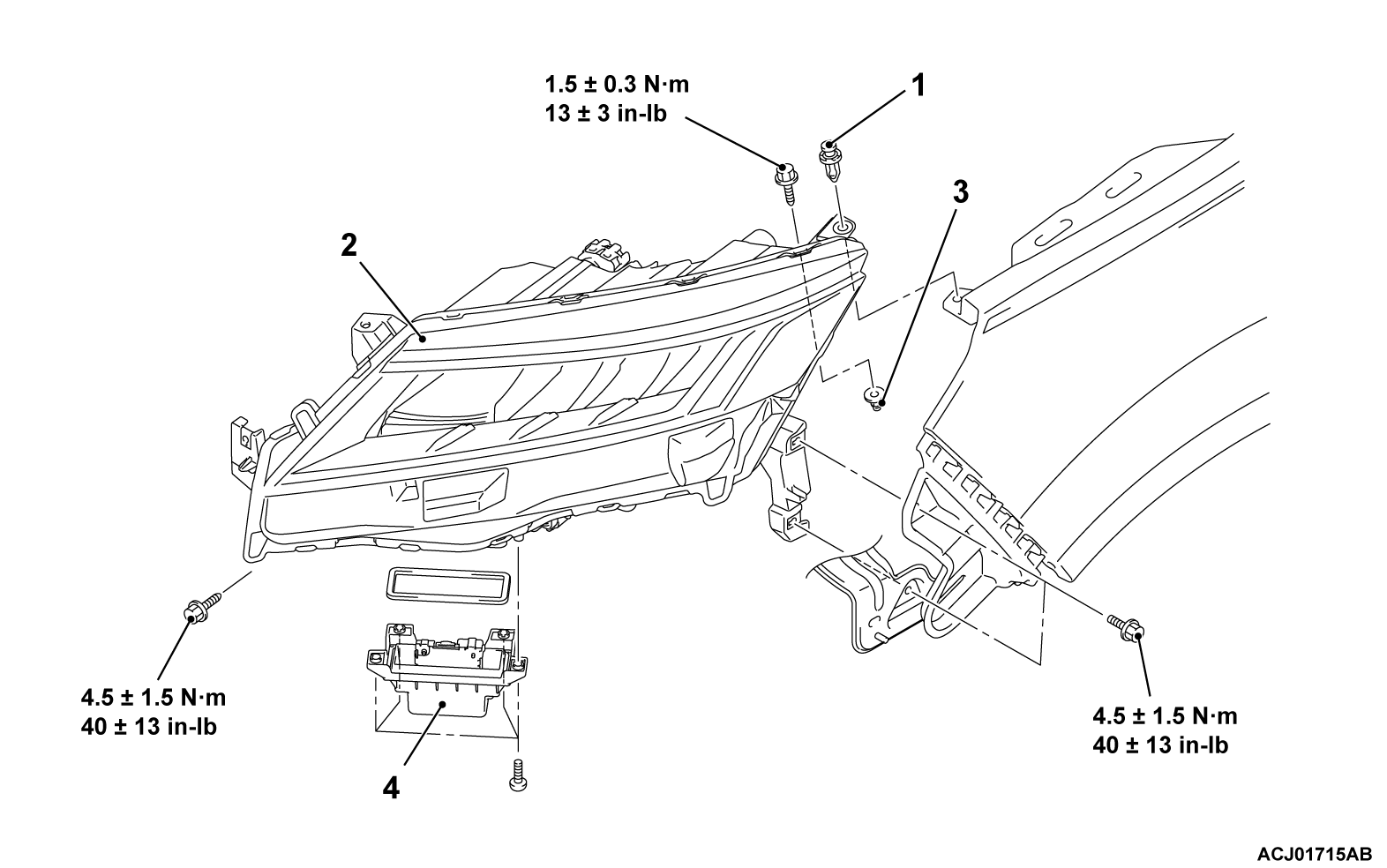 1.5 ± 0.3 N·m
13 ± 3 in-lb

1

3

2

4.5 ± 1.5 N·m
40 ± 13 in-lb

4

4.5 ± 1.5 N·m
40 ± 13 in-lb

ACJ01715AB