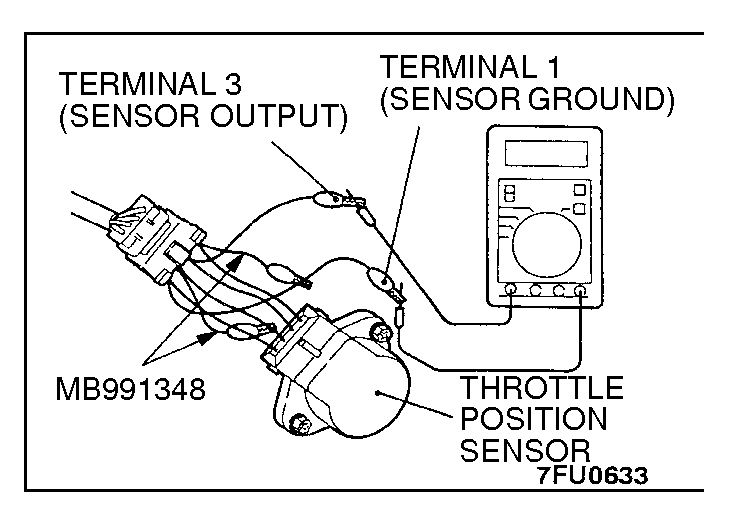 TERMINAL 3 (SENSOR OUTPUT)

TERMINAL 1 (SENSOR GROUND)

MB991348

THROTTLE POSITION SENSOR

7FU0633