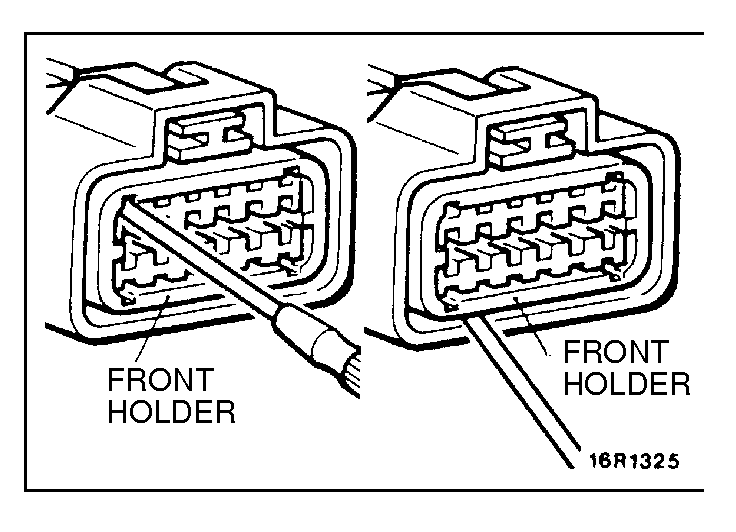 FRONT HOLDER

FRONT HOLDER

16R1325