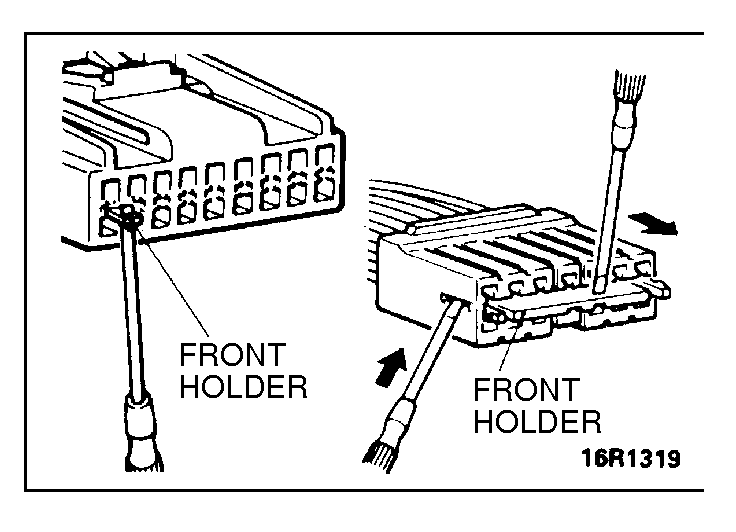 FRONT HOLDER

FRONT HOLDER

16R1319