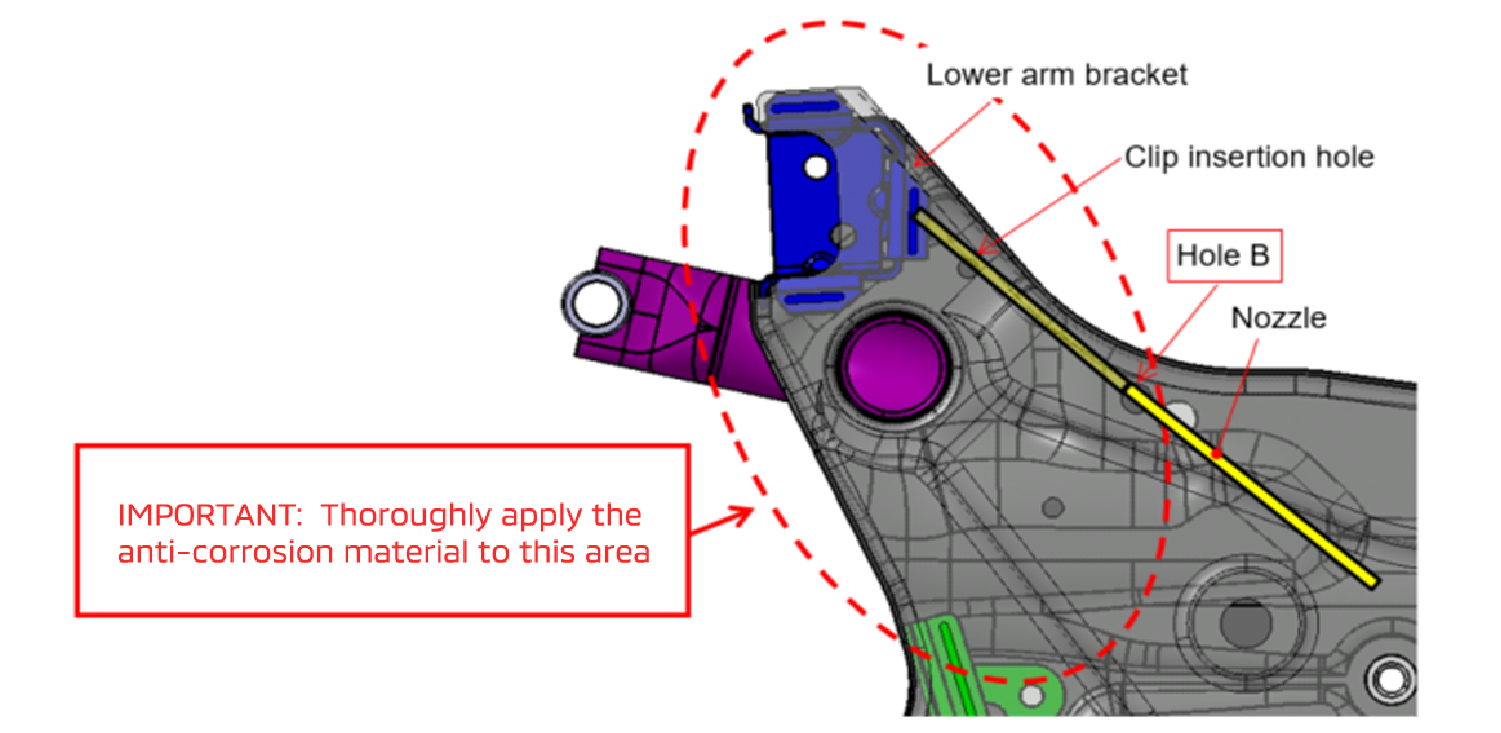 Lower arm bracket

Clip insertion hole

Hole B

Nozzle

IMPORTANT: Thoroughly apply the anti-corrosion material to this area