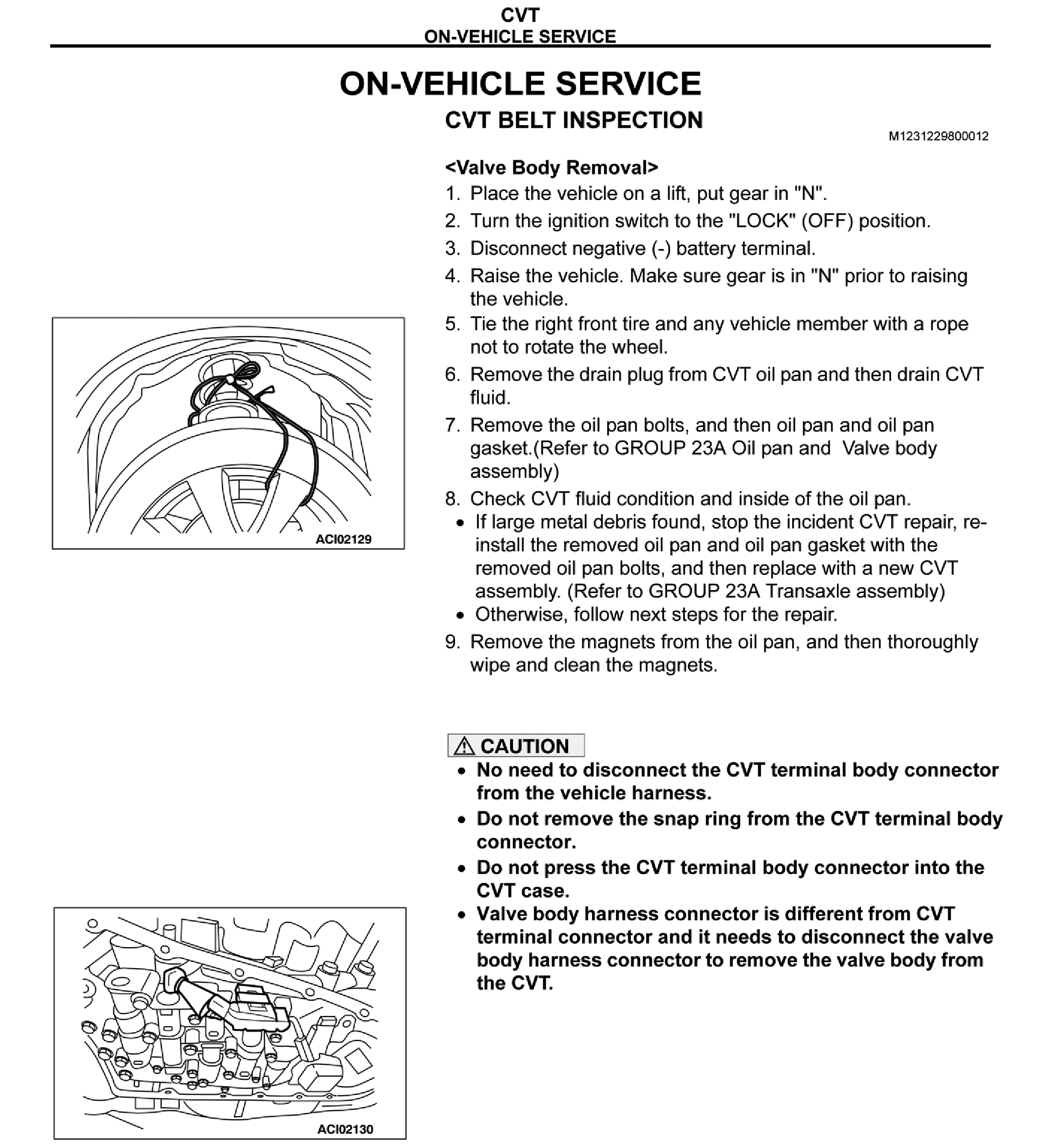 CVT
ON-VEHICLE SERVICE

ON-VEHICLE SERVICE

CVT BELT INSPECTION

M1231229800012

<Valve Body Removal>

1. Place the vehicle on a lift, put gear in "N".
2. Turn the ignition switch to the "LOCK" (OFF) position.
3. Disconnect negative (-) battery terminal.
4. Raise the vehicle. Make sure gear is in "N" prior to raising the vehicle.
5. Tie the right front tire and any vehicle member with a rope not to rotate the wheel.
6. Remove the drain plug from CVT oil pan and then drain CVT fluid.
7. Remove the oil pan bolts, and then oil pan and oil pan gasket.(Refer to GROUP 23A Oil pan and Valve body assembly)
8. Check CVT fluid condition and inside of the oil pan.
• If large metal debris found, stop the incident CVT repair, re-install the removed oil pan and oil pan gasket with the removed oil pan bolts, and then replace with a new CVT assembly. (Refer to GROUP 23A Transaxle assembly)
• Otherwise, follow next steps for the repair.
9. Remove the magnets from the oil pan, and then thoroughly wipe and clean the magnets.

ACI02129

CAUTION
• No need to disconnect the CVT terminal body connector from the vehicle harness.
• Do not remove the snap ring from the CVT terminal body connector.
• Do not press the CVT terminal body connector into the CVT case.
• Valve body harness connector is different from CVT terminal connector and it needs to disconnect the valve body harness connector to remove the valve body from the CVT.

ACI02130