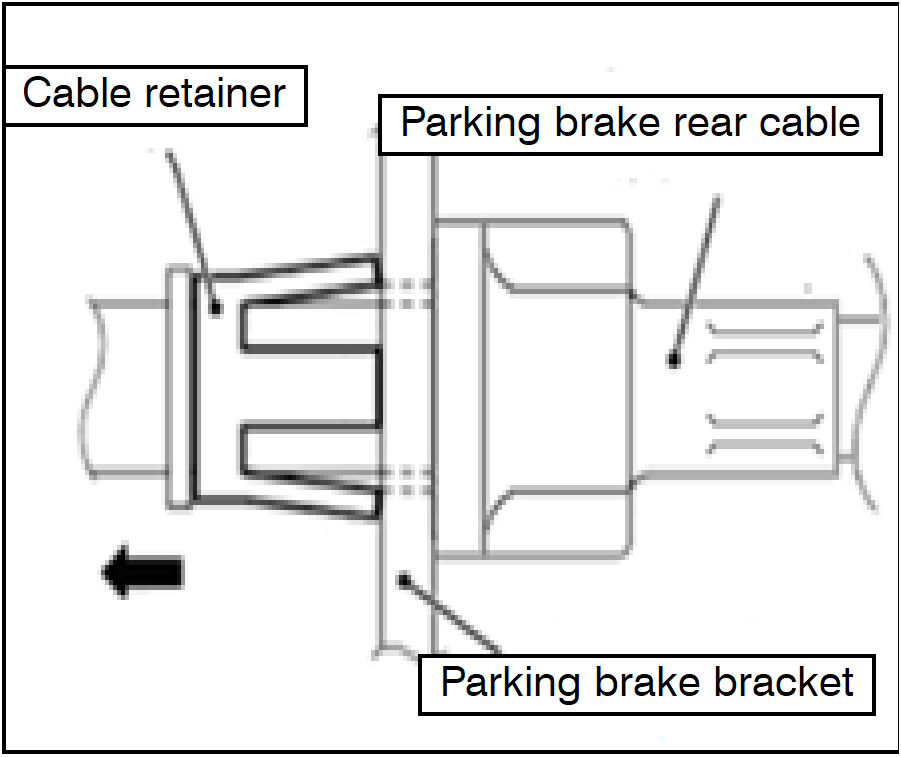 Cable retainer

Parking brake rear cable

Parking brake bracket