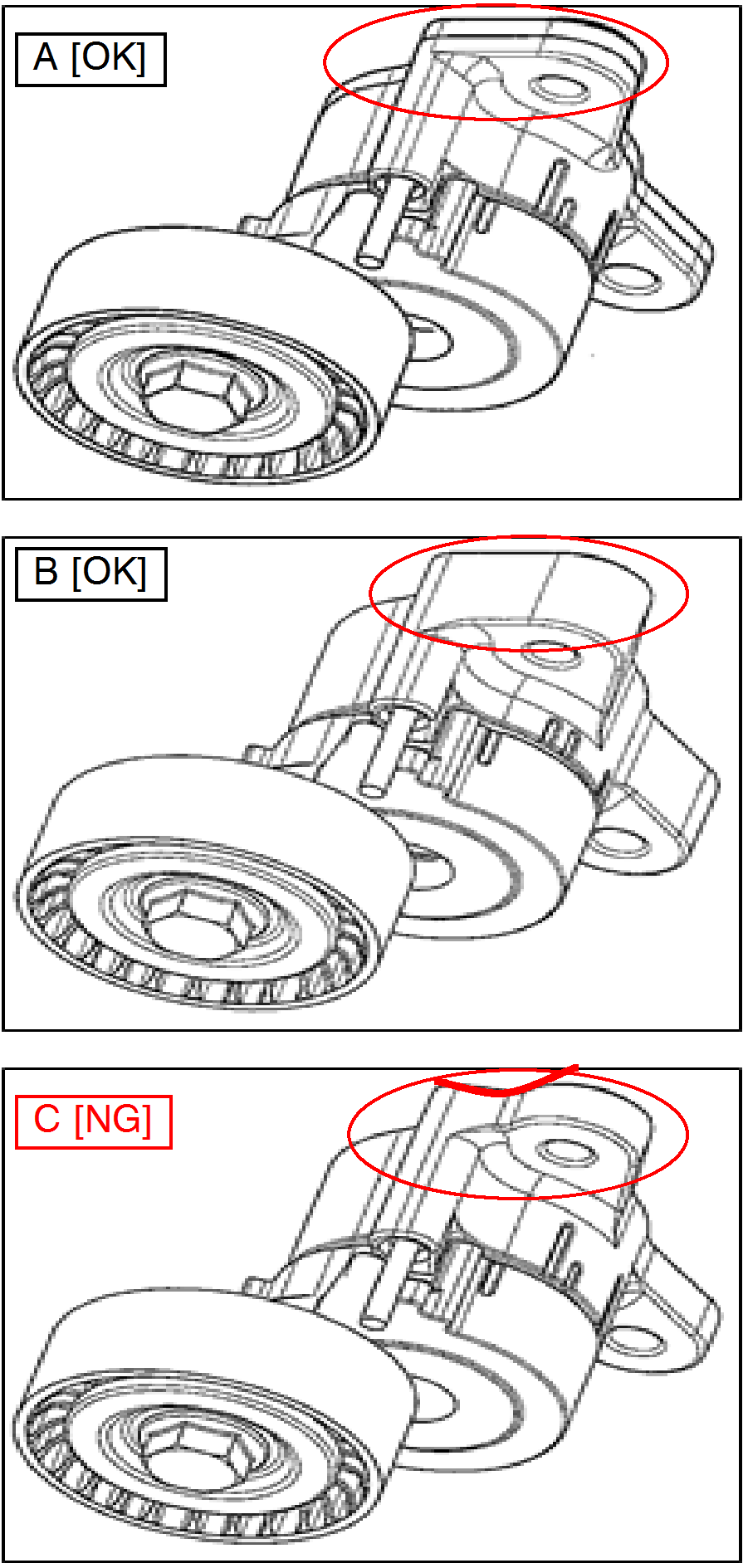 A [OK]

B [OK]

C [NG]