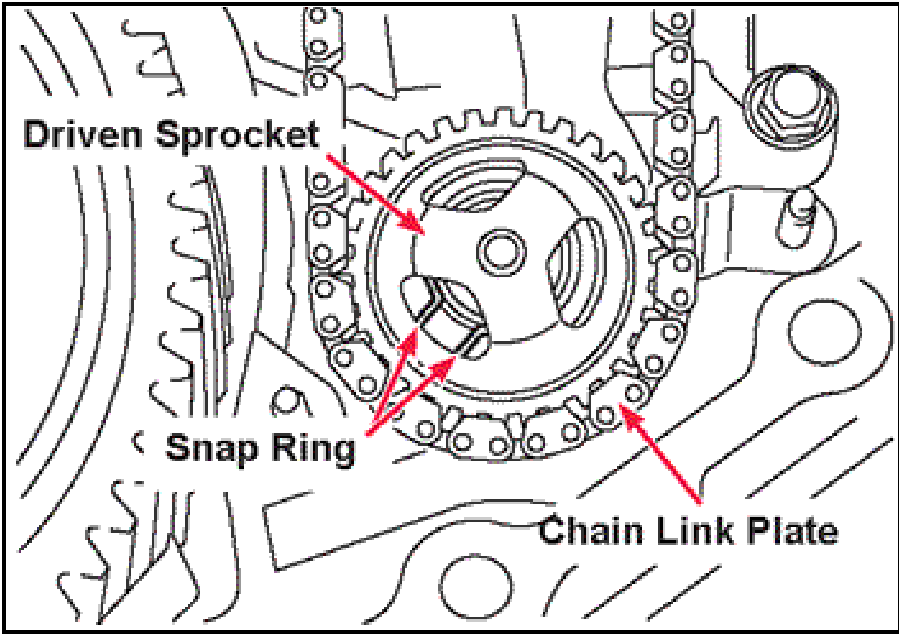 Driven Sprocket

Snap Ring

Chain Link Plate