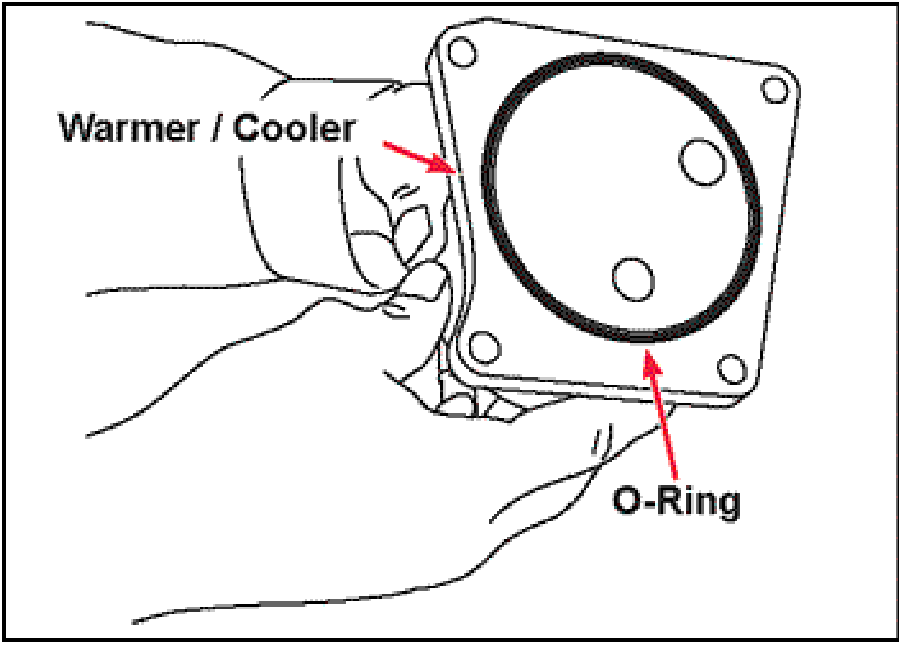 Warmer / Cooler

O-Ring