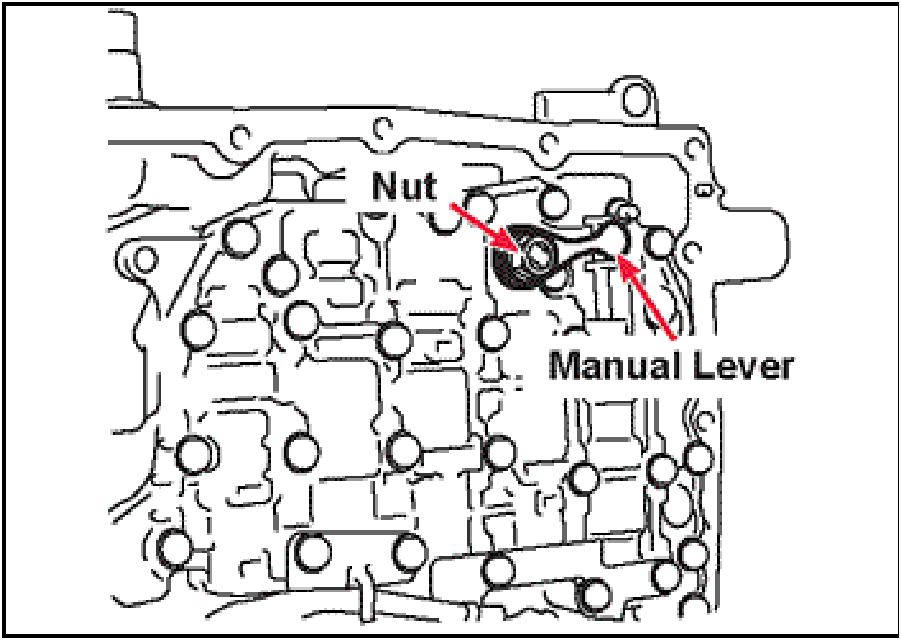 Nut

Manual Lever