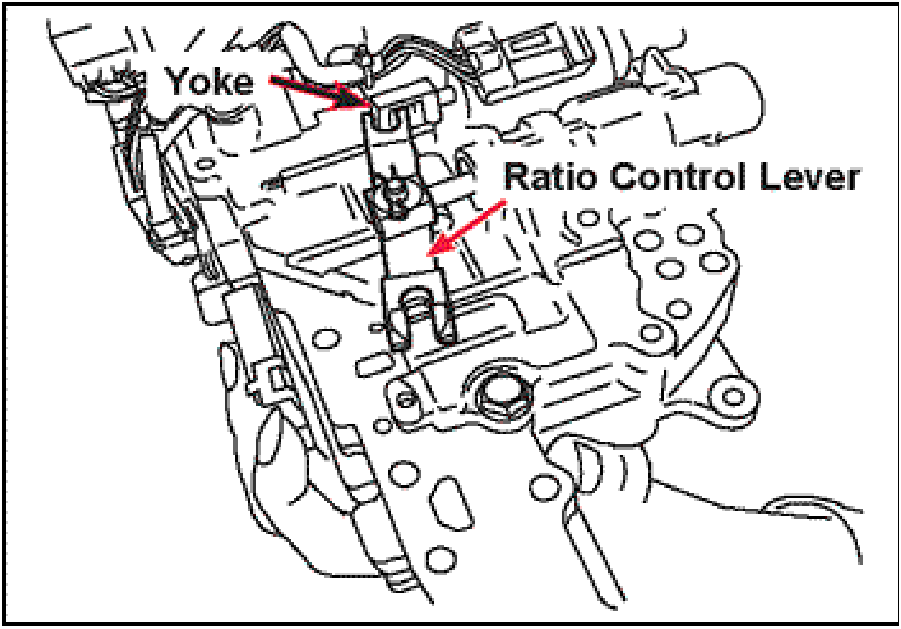 Yoke

Ratio Control Lever