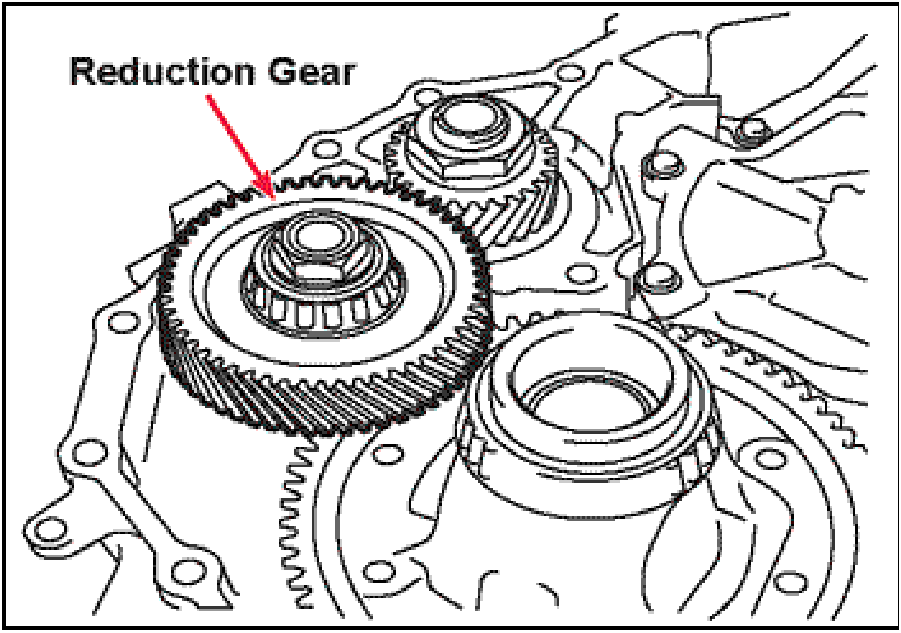 Reduction Gear