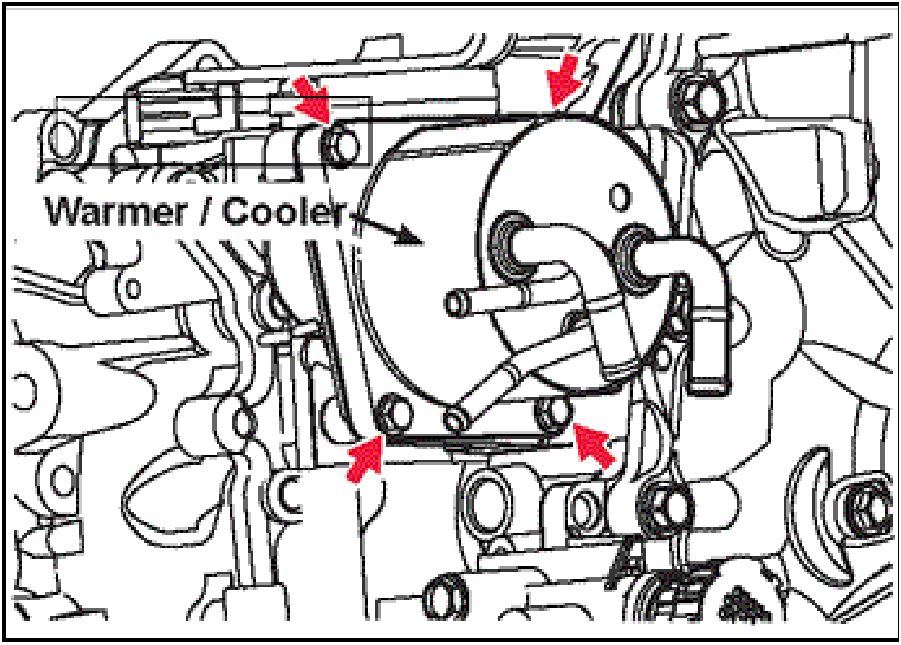 Warmer / Cooler