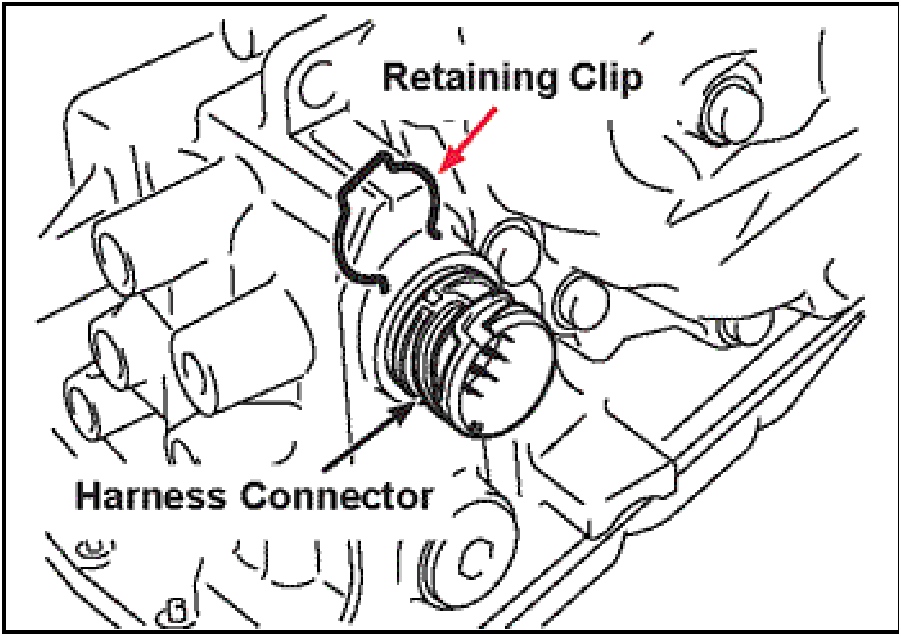 Retaining Clip

Harness Connector