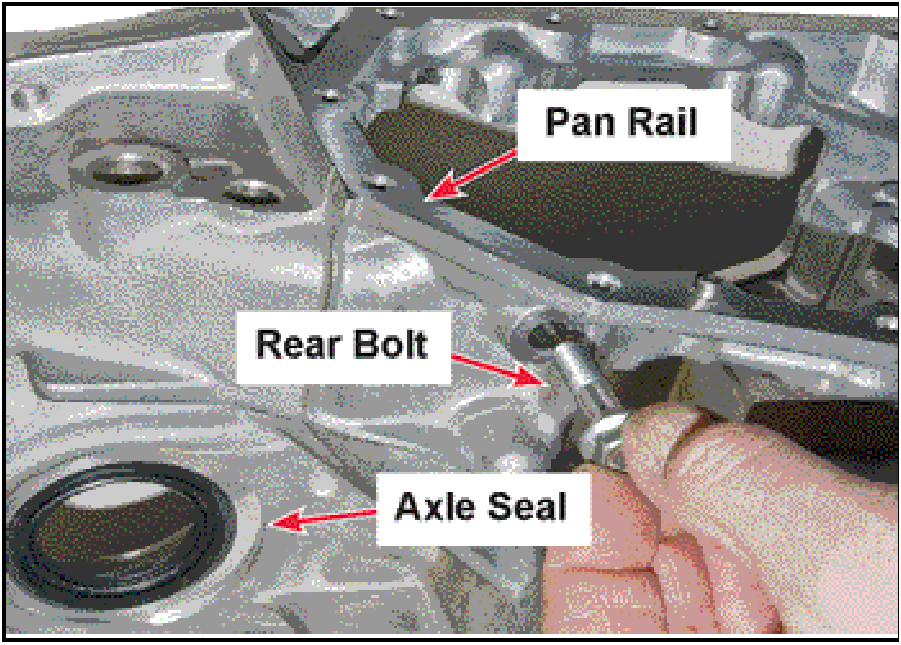 Pan Rail

Rear Bolt

Axle Seal