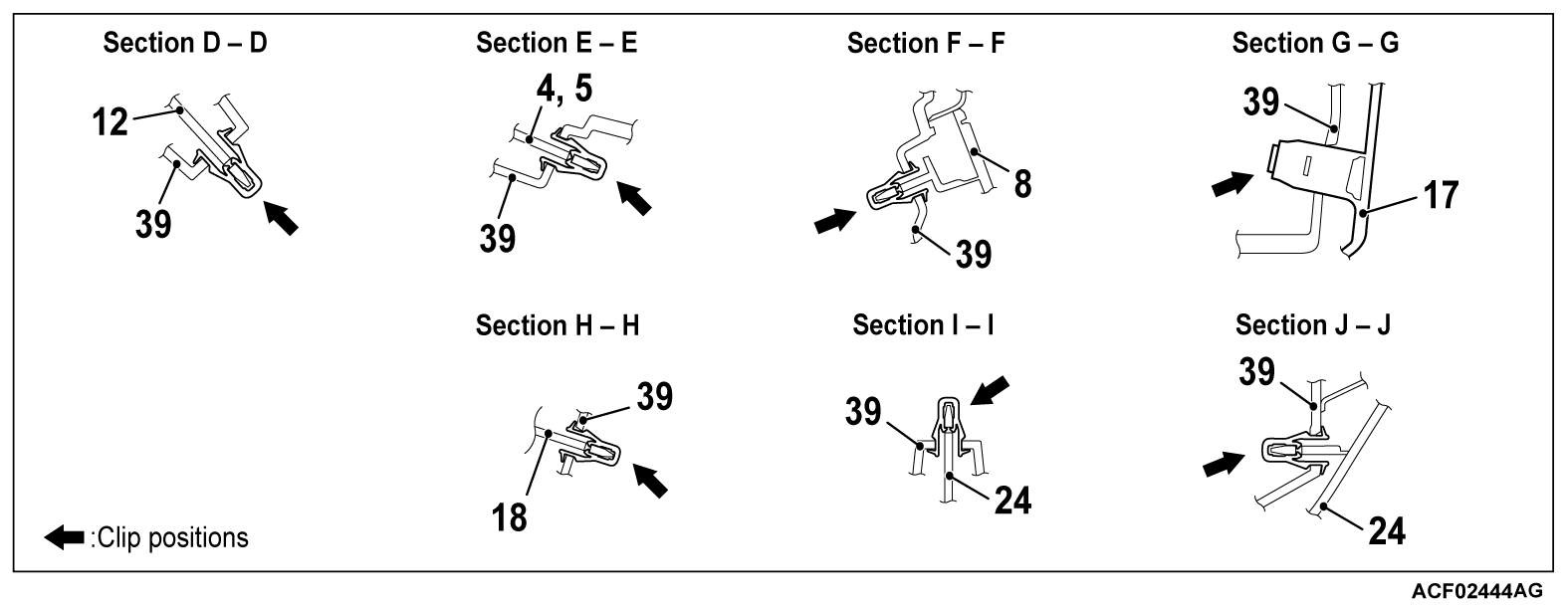 Section D – D

12

39

Section E – E

4, 5

39

Section F – F

8

39

Section G – G

39

17

Section H – H

39

18

Section I – I

39

24

Section J – J

39

24

:Clip positions

ACF02444AG