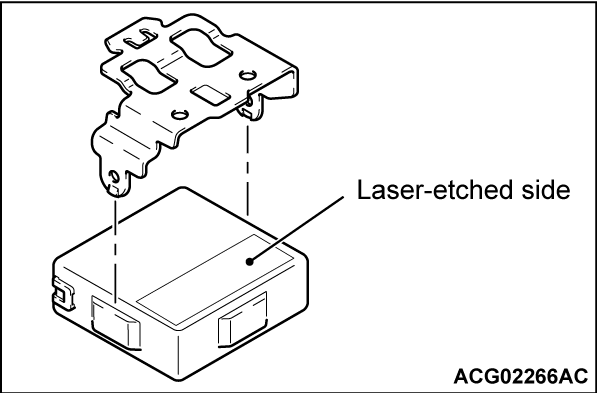 Laser-etched side

ACG02266AC