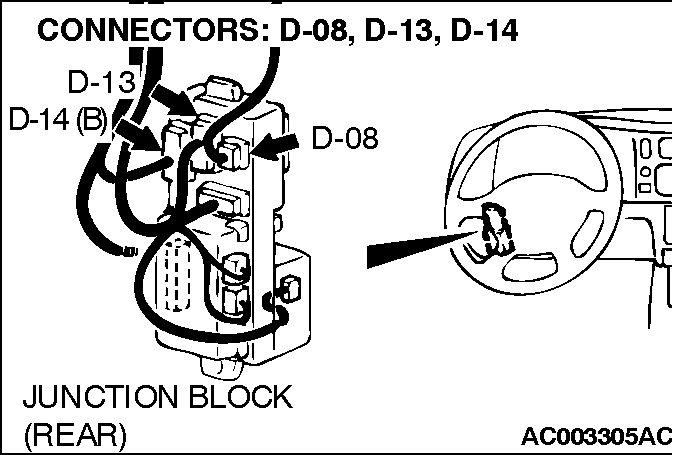 CONNECTORS: D-08, D-13, D-14

D-13

D-14 (B)

D-08

JUNCTION BLOCK (REAR)

AC003305AC