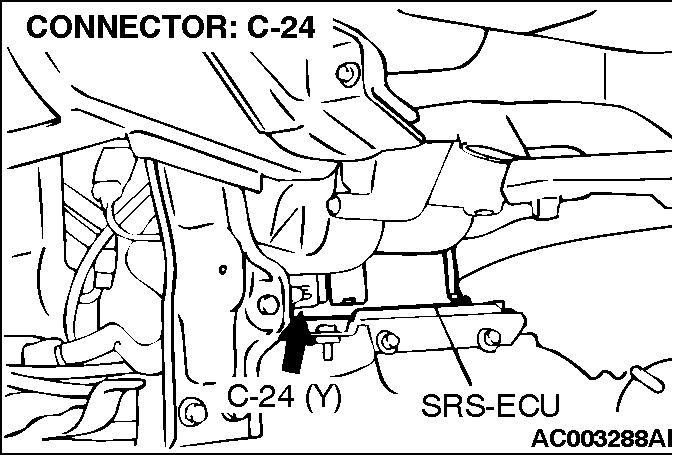 CONNECTOR: C-24

C-24 (Y)

SRS-ECU

AC003288AI