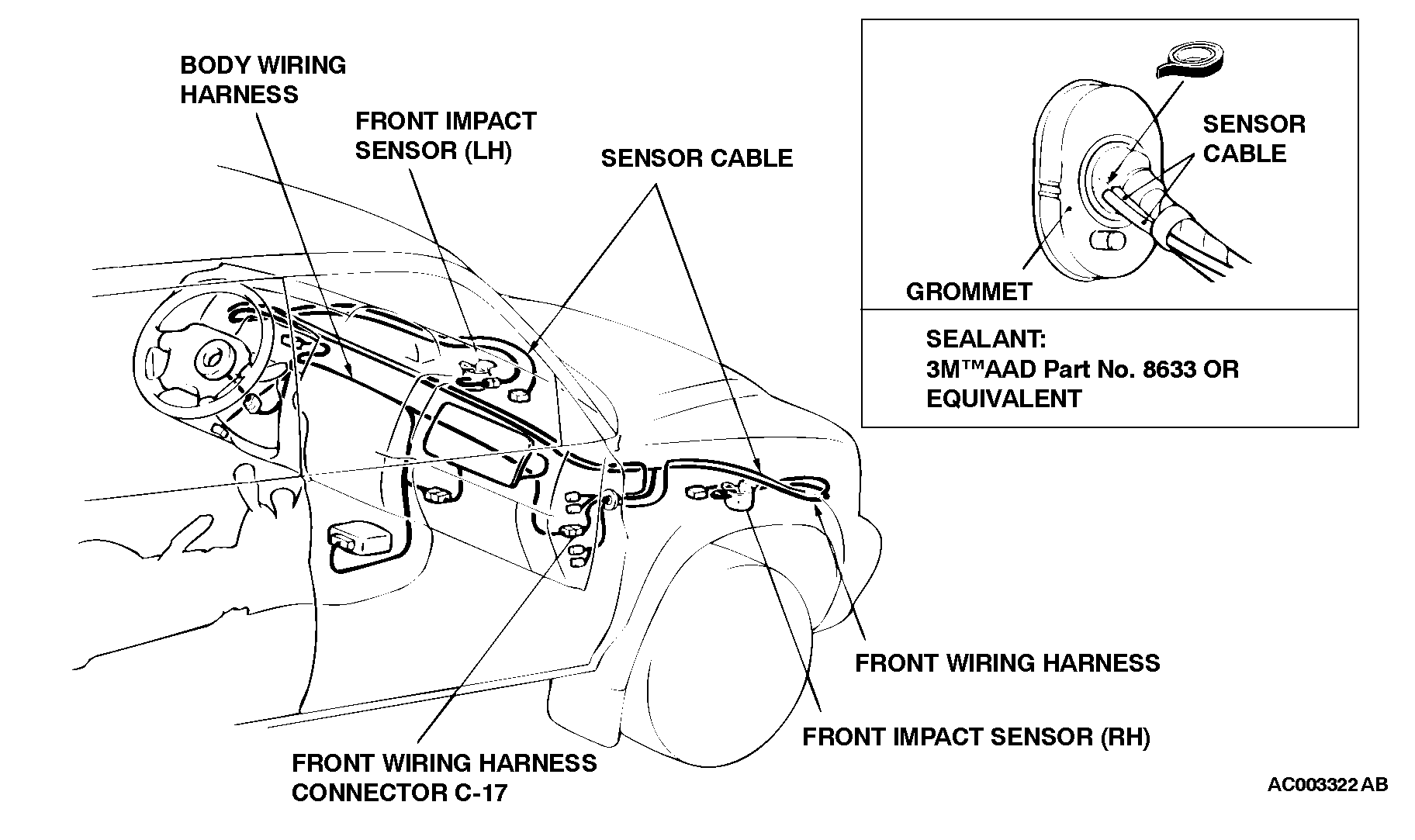 BODY WIRING HARNESS

FRONT IMPACT SENSOR (LH)

SENSOR CABLE

SENSOR CABLE

GROMMET

SEALANT:
3M™AAD Part No. 8633 OR EQUIVALENT

FRONT WIRING HARNESS

FRONT IMPACT SENSOR (RH)

FRONT WIRING HARNESS CONNECTOR C-17

AC003322 AB