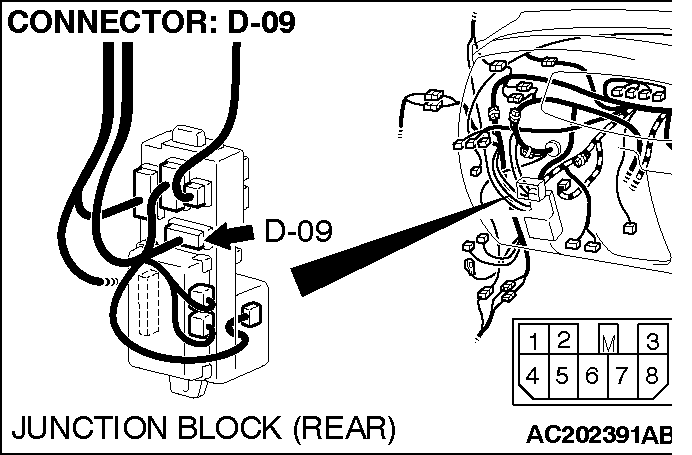 CONNECTOR: D-09

D-09

1 2 M 3
4 5 6 7 8

JUNCTION BLOCK (REAR)

AC202391AB