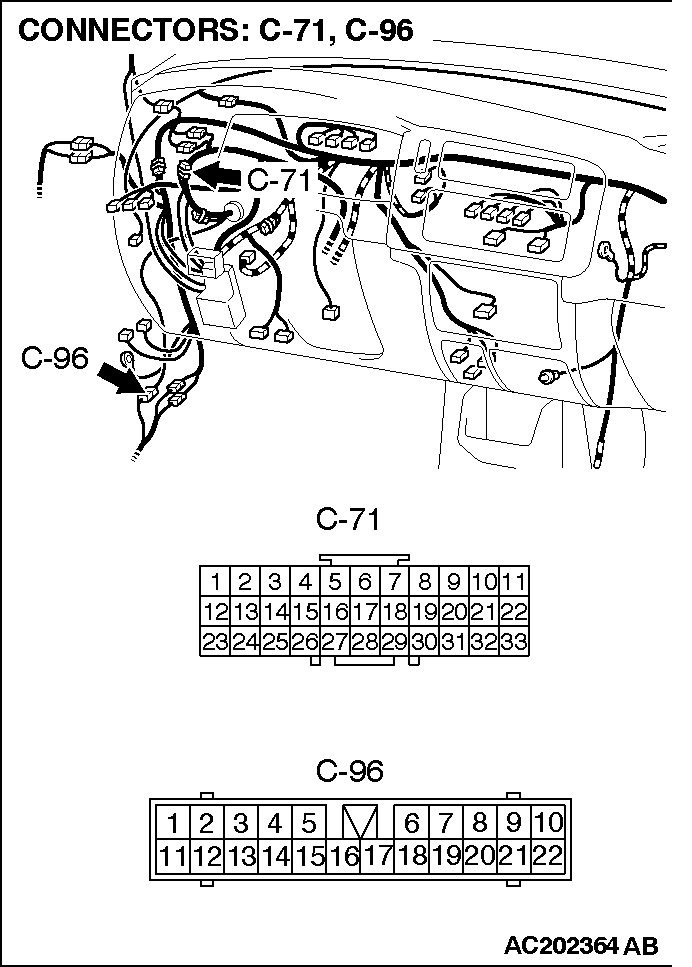 CONNECTORS: C-71, C-96

C-71

C-96

C-71

| 1 | 2 | 3 | 4 | 5 | 6 | 7 | 8 | 9 | 10 | 11 |
|---|---|---|---|---|---|---|---|---|---|---|
| 12 | 13 | 14 | 15 | 16 | 17 | 18 | 19 | 20 | 21 | 22 |
| 23 | 24 | 25 | 26 | 27 | 28 | 29 | 30 | 31 | 32 | 33 |

C-96

| 1 | 2 | 3 | 4 | 5 | | | 6 | 7 | 8 | 9 | 10 |
|---|---|---|---|---|---|---|---|---|---|---|---|
| 11 | 12 | 13 | 14 | 15 | 16 | 17 | 18 | 19 | 20 | 21 | 22 |

AC202364 AB