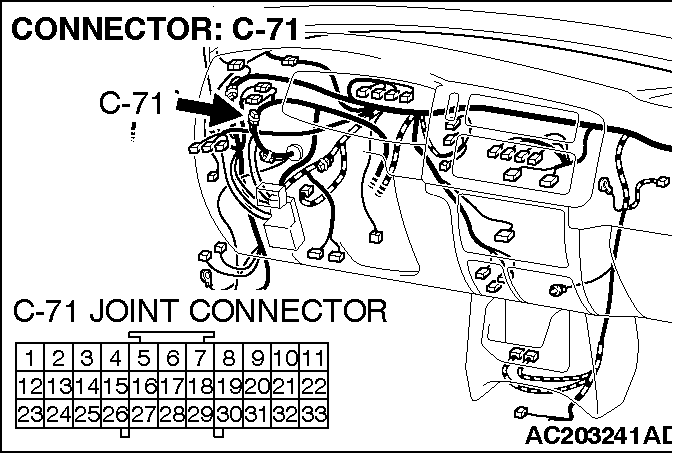 CONNECTOR: C-71

C-71

C-71 JOINT CONNECTOR

| 1 | 2 | 3 | 4 | 5 | 6 | 7 | 8 | 9 | 10 | 11 |
|---|---|---|---|---|---|---|---|---|---|---|
| 12 | 13 | 14 | 15 | 16 | 17 | 18 | 19 | 20 | 21 | 22 |
| 23 | 24 | 25 | 26 | 27 | 28 | 29 | 30 | 31 | 32 | 33 |

AC203241AD