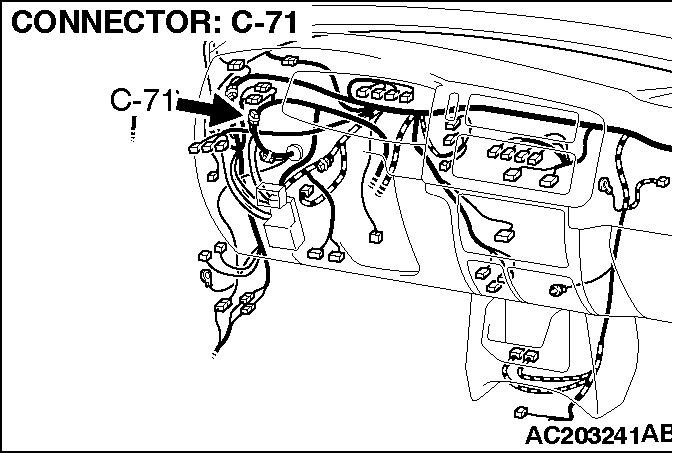 CONNECTOR: C-71

C-71

AC203241AB