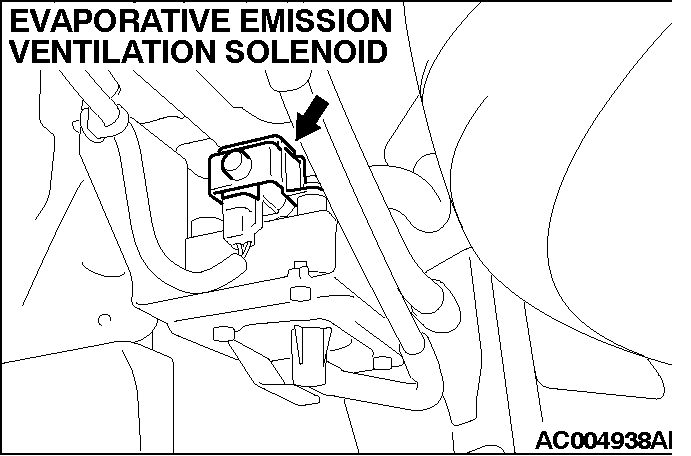 EVAPORATIVE EMISSION VENTILATION SOLENOID

AC004938AI