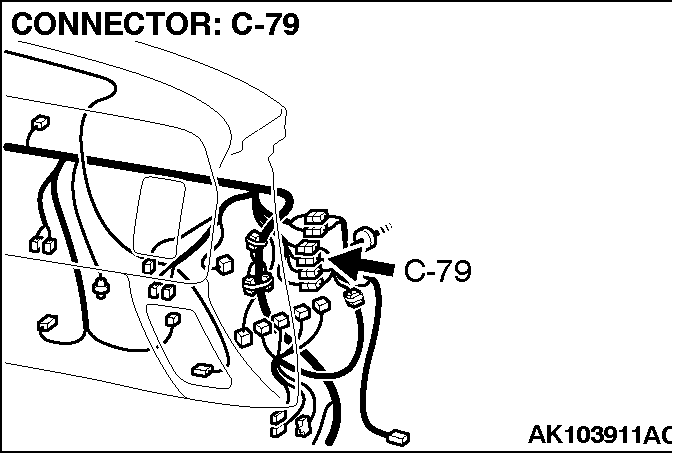 CONNECTOR: C-79

C-79

AK103911AC