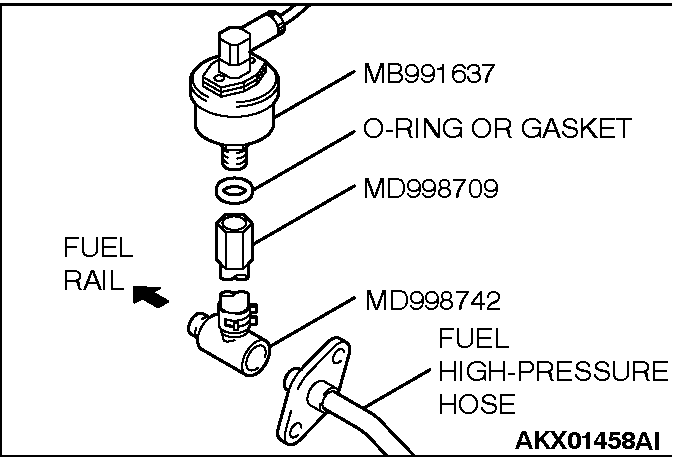 MB991637

O-RING OR GASKET

MD998709

FUEL RAIL

MD998742

FUEL HIGH-PRESSURE HOSE

AKX01458AI