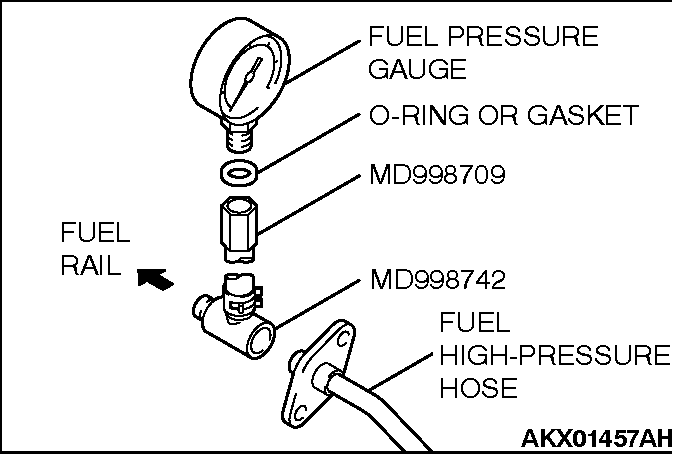 FUEL PRESSURE GAUGE

O-RING OR GASKET

MD998709

FUEL RAIL

MD998742

FUEL HIGH-PRESSURE HOSE

AKX01457AH