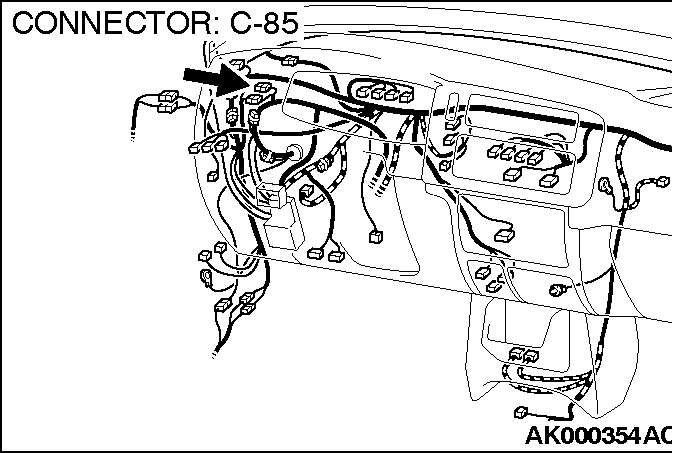 CONNECTOR: C-85

AK000354AC