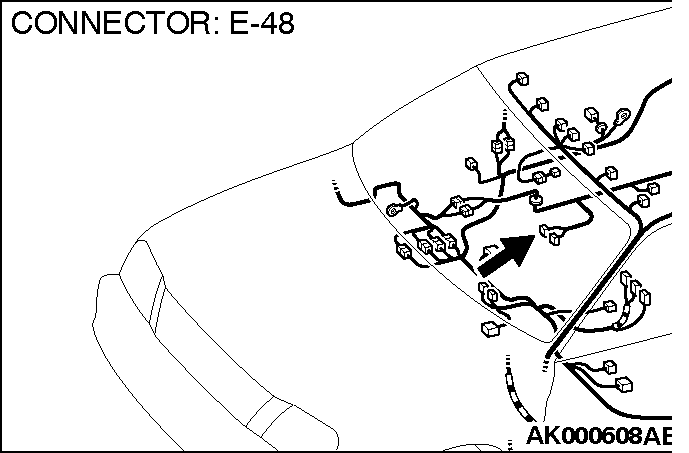 CONNECTOR: E-48

AK000608AB