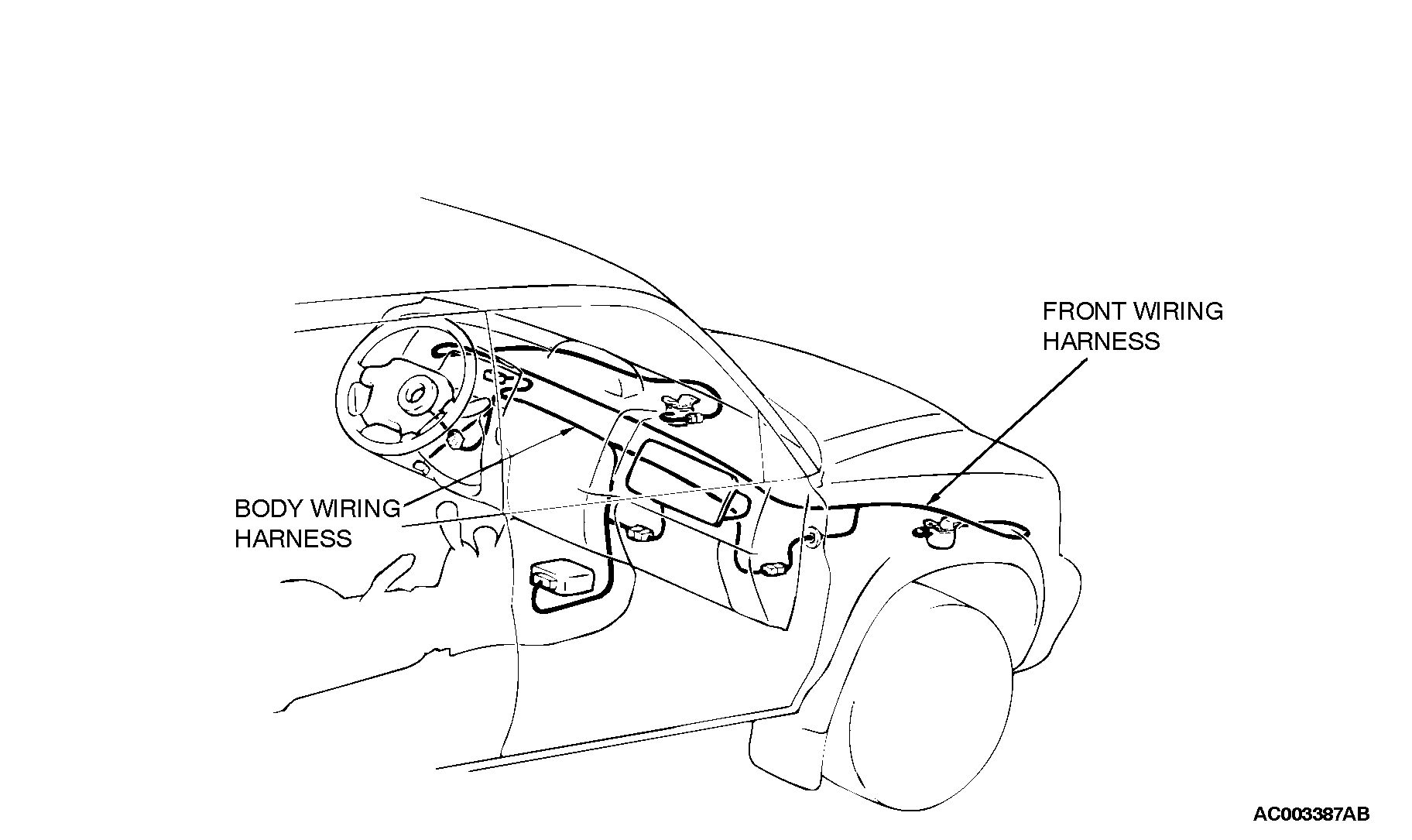 FRONT WIRING HARNESS

BODY WIRING HARNESS

AC003387AB