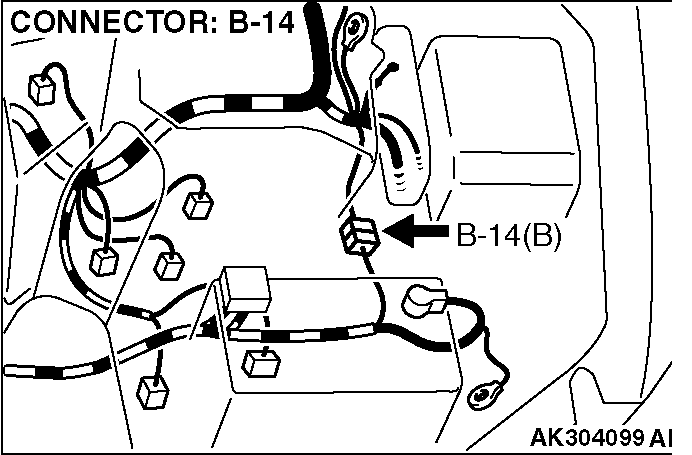 CONNECTOR: B-14

B-14(B)

AK304099 AI