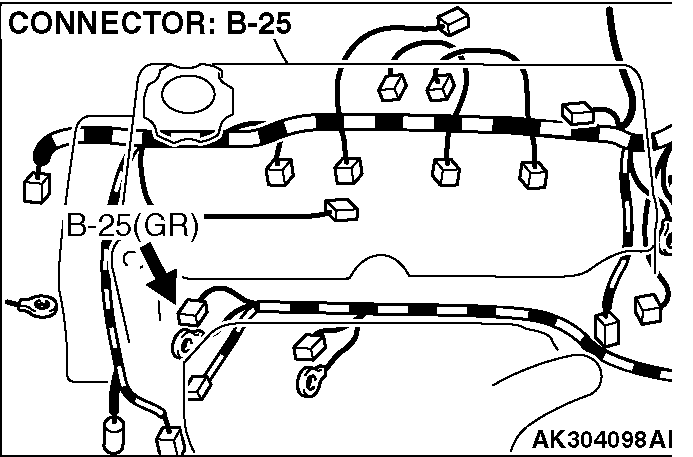 CONNECTOR: B-25

B-25(GR)

AK304098AI