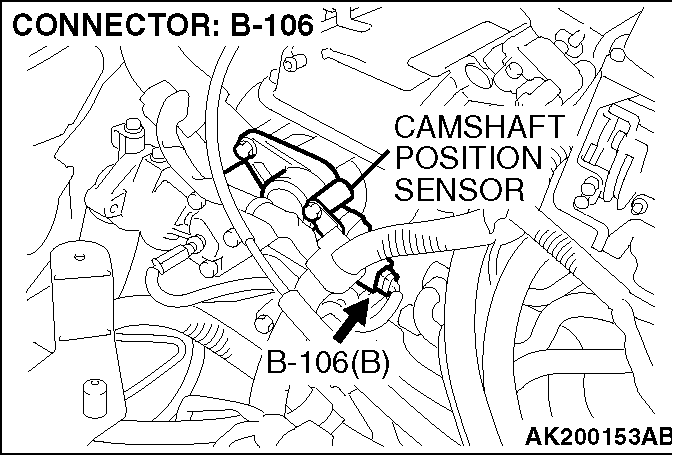 CONNECTOR: B-106

CAMSHAFT POSITION SENSOR

B-106(B)

AK200153AB