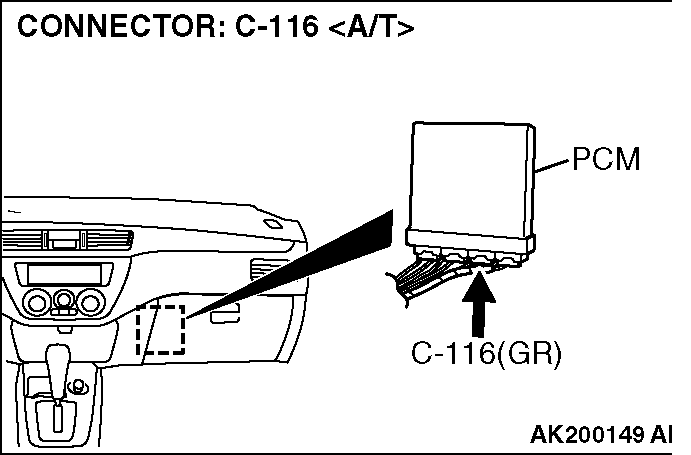 CONNECTOR: C-116 <A/T>

PCM

C-116(GR)

AK200149 AI