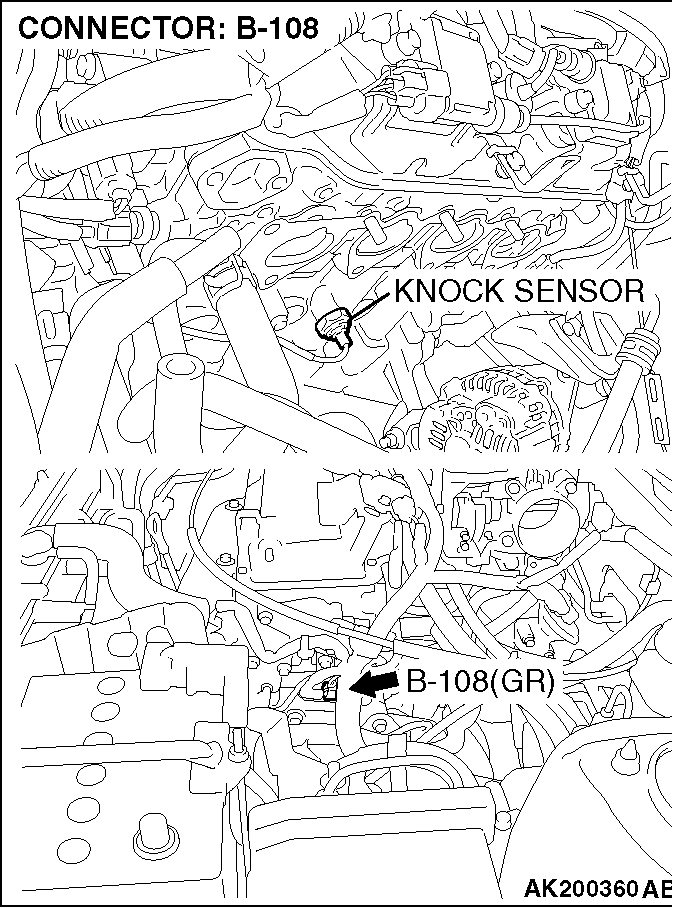 CONNECTOR: B-108

KNOCK SENSOR

B-108(GR)

AK200360AB