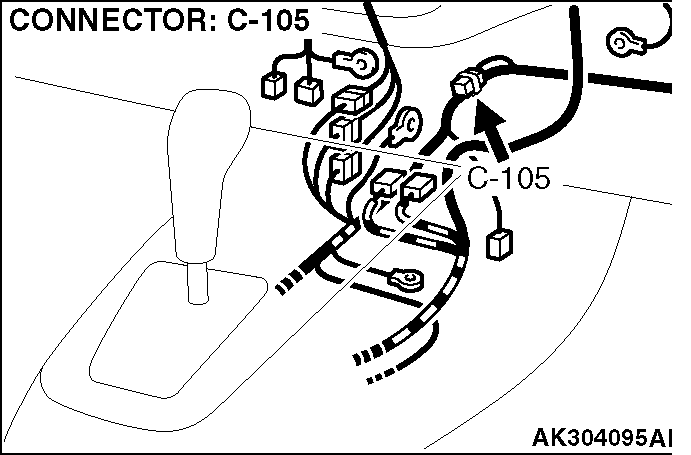 CONNECTOR: C-105

C-105

AK304095AI