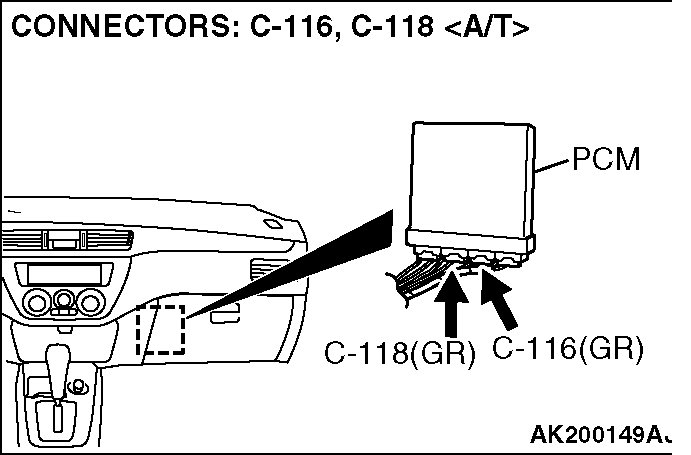 CONNECTORS: C-116, C-118 <A/T>

PCM

C-118(GR)

C-116(GR)

AK200149AJ