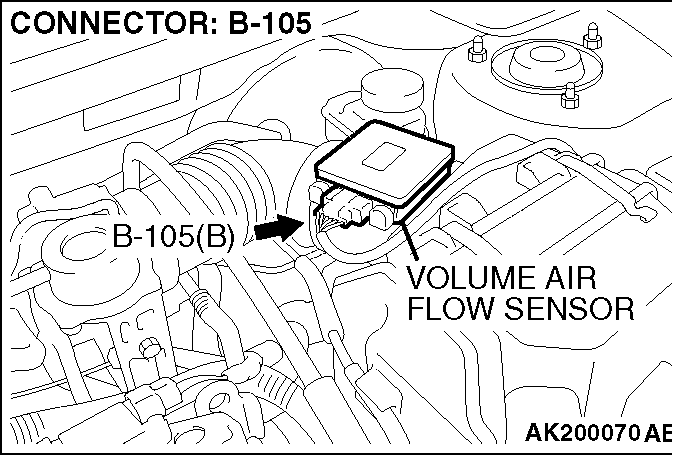 CONNECTOR: B-105

B-105(B)

VOLUME AIR FLOW SENSOR

AK200070 AE