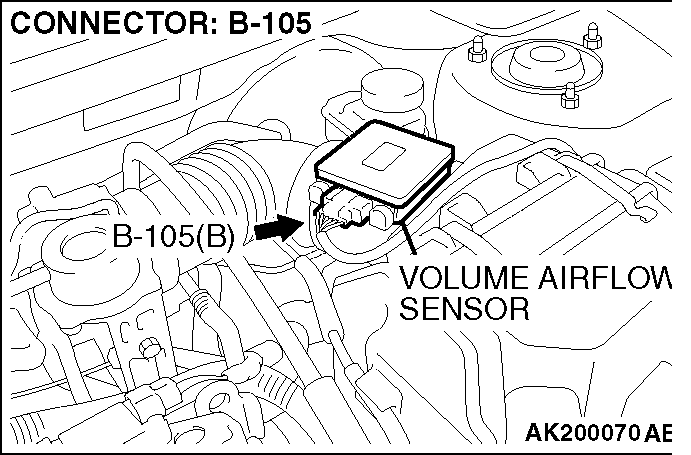 CONNECTOR: B-105

B-105(B)

VOLUME AIRFLOW SENSOR

AK200070 AB