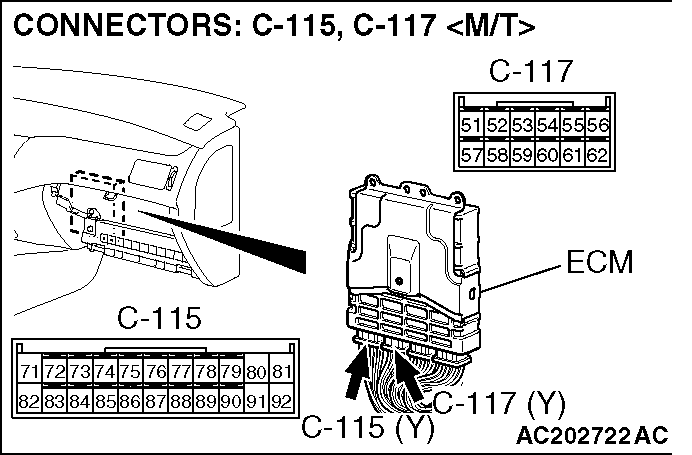 CONNECTORS: C-115, C-117 <M/T>

C-117

| 51 | 52 | 53 | 54 | 55 | 56 |
|---|---|---|---|---|---|
| 57 | 58 | 59 | 60 | 61 | 62 |

ECM

C-115

| 71 | 72 | 73 | 74 | 75 | 76 | 77 | 78 | 79 | 80 | 81 |
|---|---|---|---|---|---|---|---|---|---|---|
| 82 | 83 | 84 | 85 | 86 | 87 | 88 | 89 | 90 | 91 | 92 |

C-117 (Y)

C-115 (Y)

AC202722AC