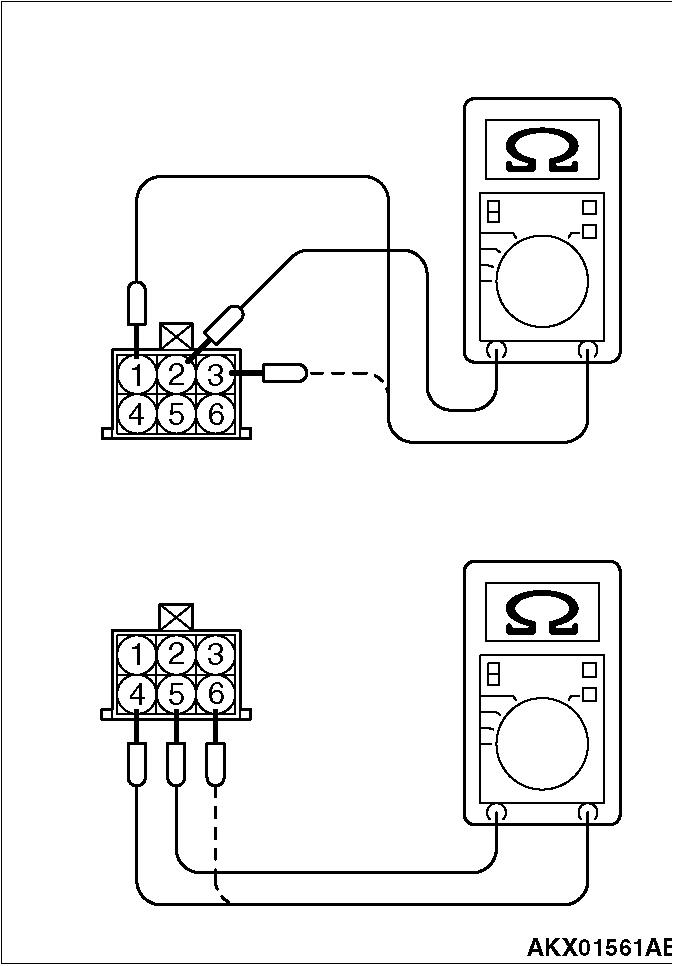 Ω

1 2 3
4 5 6

Ω

1 2 3
4 5 6

AKX01561AE