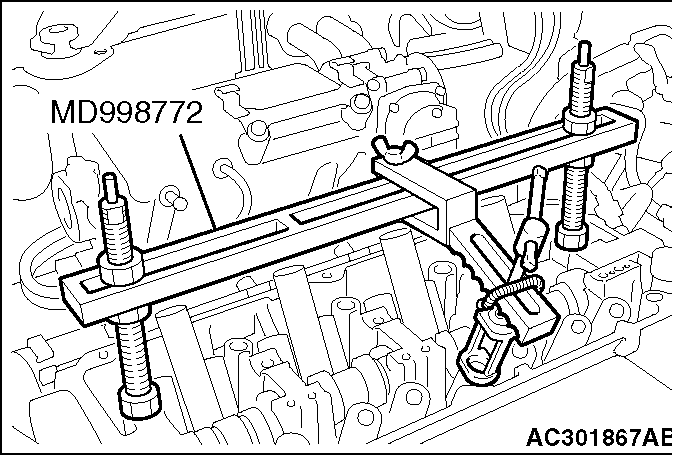 MD998772

AC301867AE