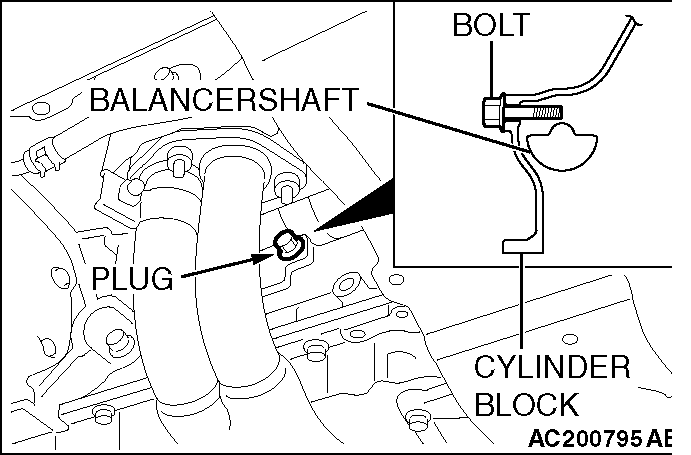 BOLT

BALANCERSHAFT

PLUG

CYLINDER BLOCK

AC200795 AB