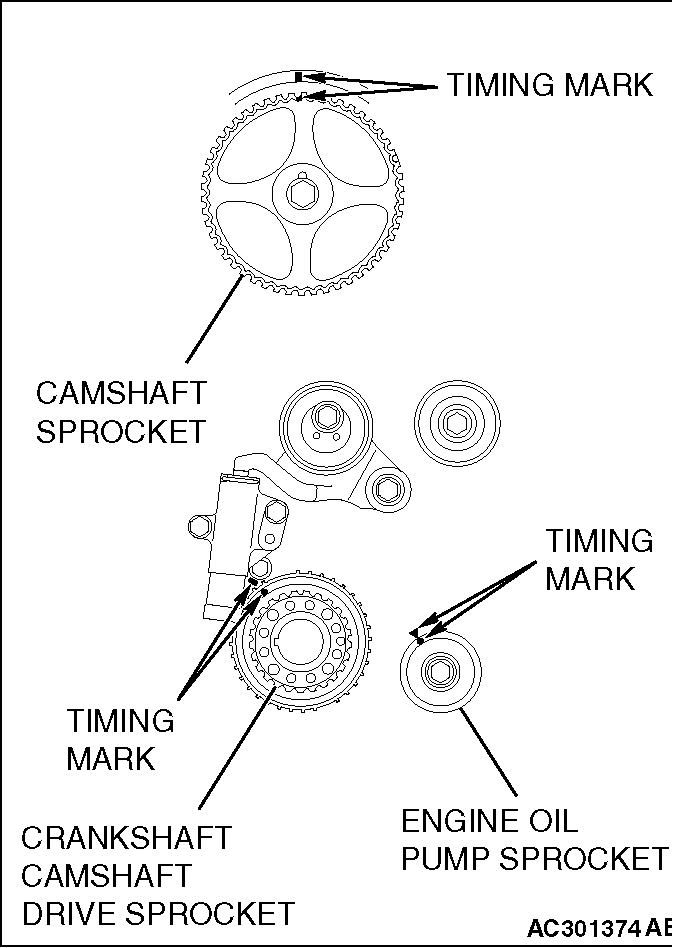 TIMING MARK

CAMSHAFT SPROCKET

TIMING MARK

TIMING MARK

CRANKSHAFT CAMSHAFT DRIVE SPROCKET

ENGINE OIL PUMP SPROCKET

AC301374 AE