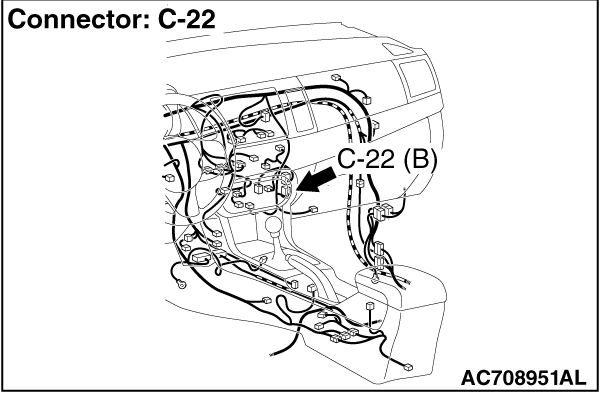 Connector: C-22

C-22 (B)

AC708951AL