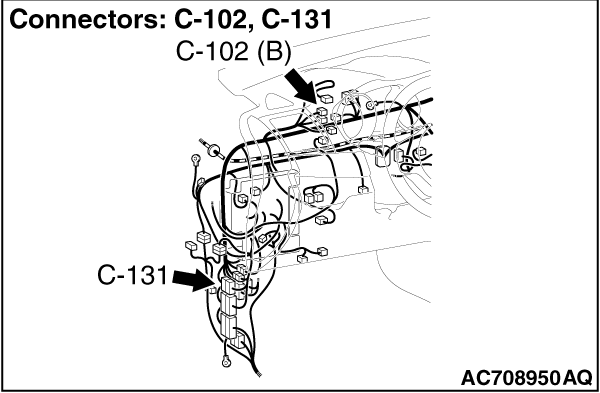 Connectors: C-102, C-131

C-102 (B)

C-131

AC708950AQ