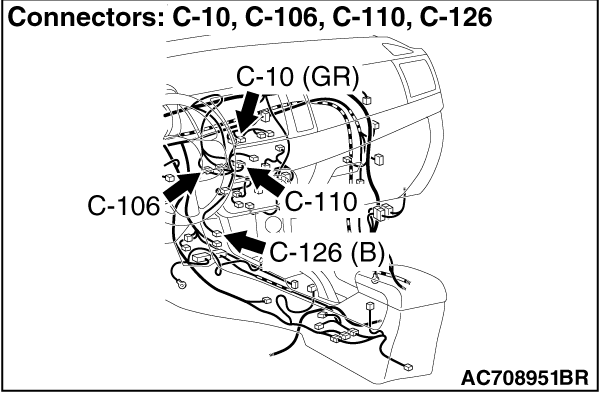 Connectors: C-10, C-106, C-110, C-126

C-10 (GR)

C-106

C-110

C-126 (B)

AC708951BR