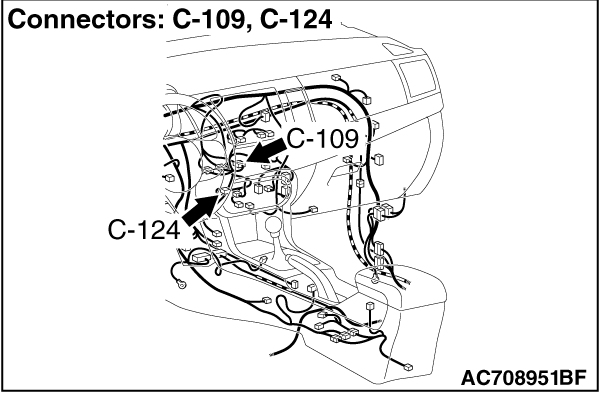 Connectors: C-109, C-124

C-109

C-124

AC708951BF